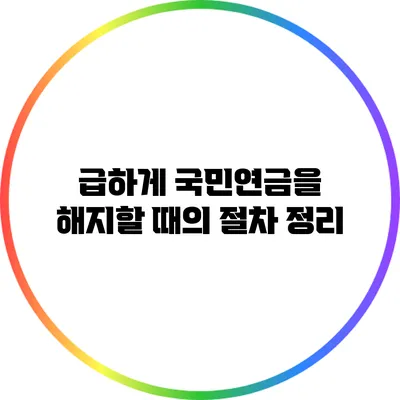 급하게 국민연금을 해지할 때의 절차 정리