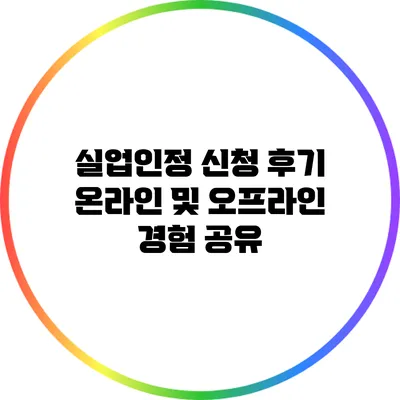 실업인정 신청 후기 온라인 및 오프라인 경험 공유