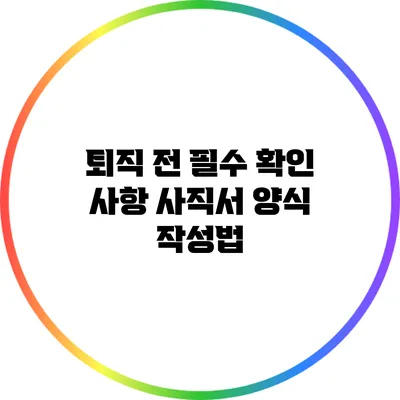 퇴직 전 필수 확인 사항 사직서 양식 작성법