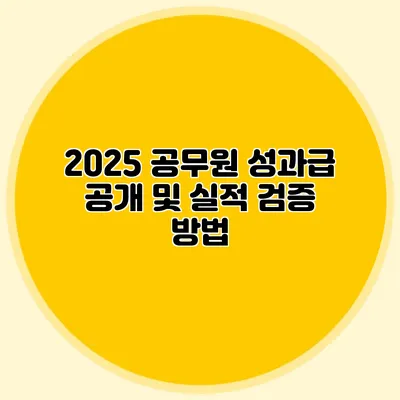 2025 공무원 성과급 공개 및 실적 검증 방법