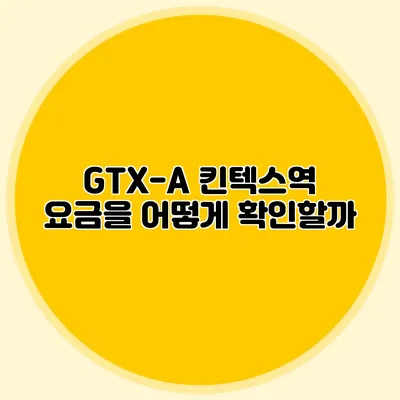 GTX-A 킨텍스역
요금을 어떻게 확인할까