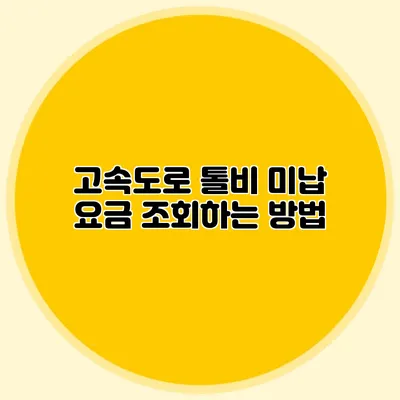 고속도로 톨비 미납
요금 조회하는 방법