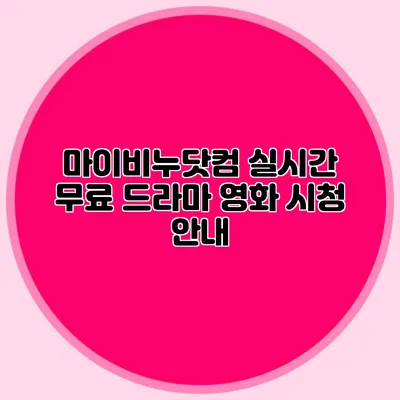 마이비누닷컴 실시간 무료 드라마 영화 시청 안내