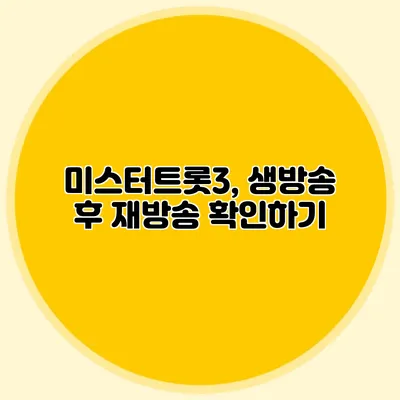 미스터트롯3, 생방송 후 재방송 확인하기