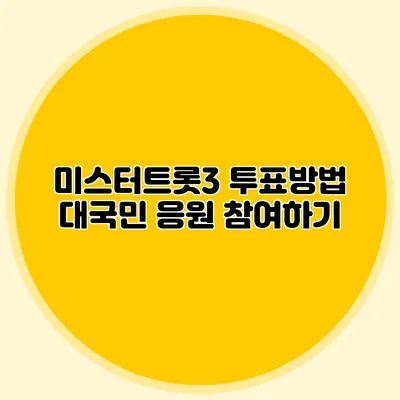 미스터트롯3 투표방법
대국민 응원 참여하기